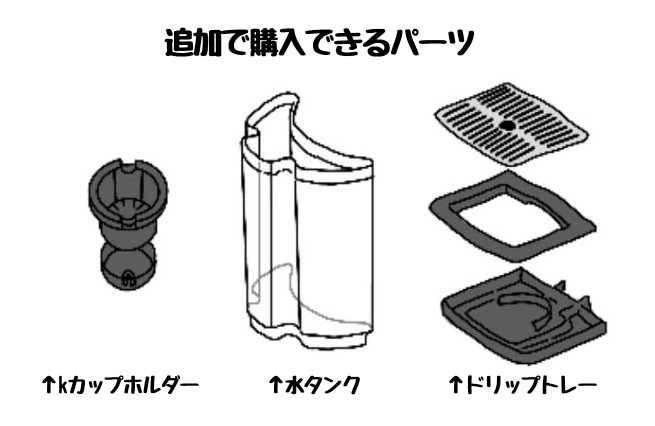 追加で購入できるパーツ

↑kカップホルダー

↑水タンク

↑ドリップトレー